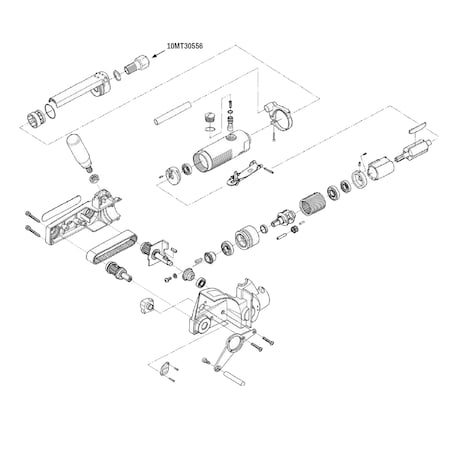 10MT30556